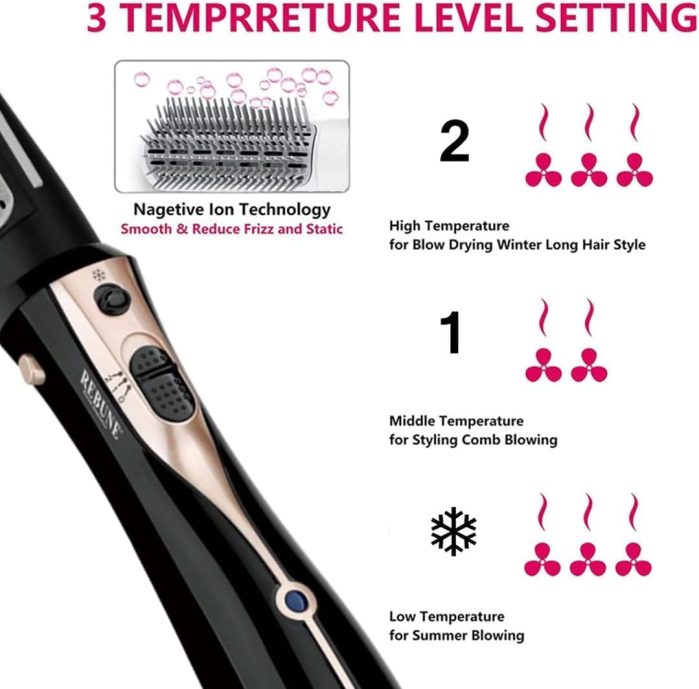 3 TEMPRRETURE LEVEL SETTING

Nagetive Ion Technology
Smooth & Reduce Frizz and Static

REBUNE

2

High Temperature
for Blow Drying Winter Long Hair Style

1

Middle Temperature
for Styling Comb Blowing

Low Temperature
for Summer Blowing